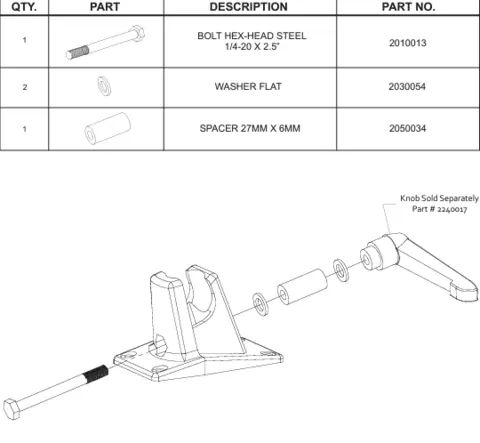 | QTY. | PART | DESCRIPTION | PART NO. |
|---|---|---|---|
| 1 | | BOLT HEX-HEAD STEEL 1/4-20 X 2.5" | 2010013 |
| 2 | | WASHER FLAT | 2030054 |
| 1 | | SPACER 27MM X 6MM | 2050034 |

Knob Sold Separately
Part # 2240017