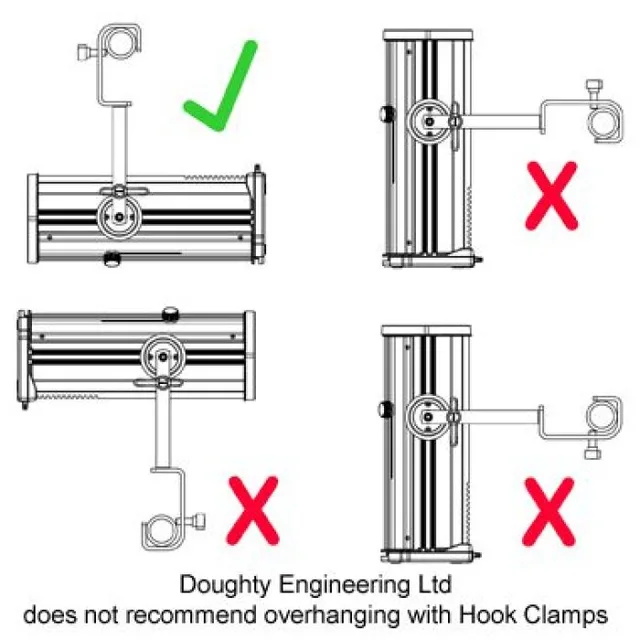 Doughty Engineering Ltd
does not recommend overhanging with Hook Clamps